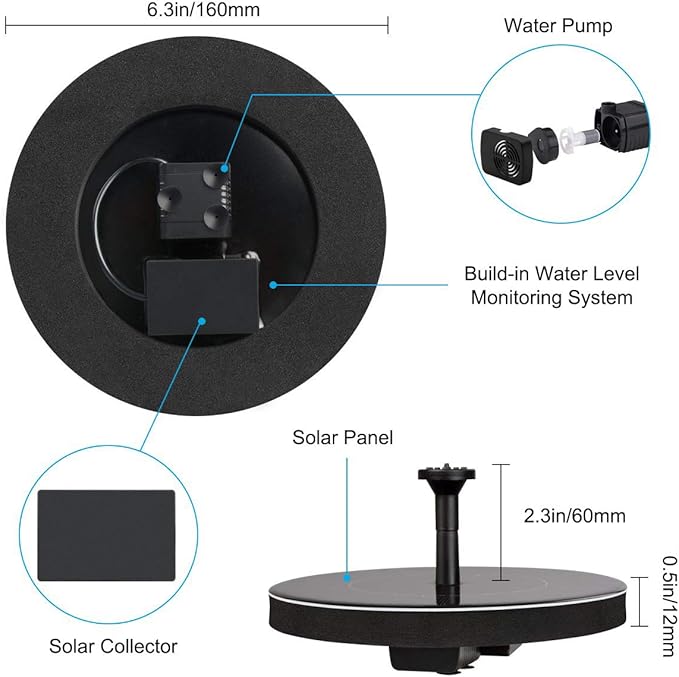 6.3in/160mm

Water Pump

Build-in Water Level Monitoring System

Solar Panel

2.3in/60mm

0.5in/12mm

Solar Collector