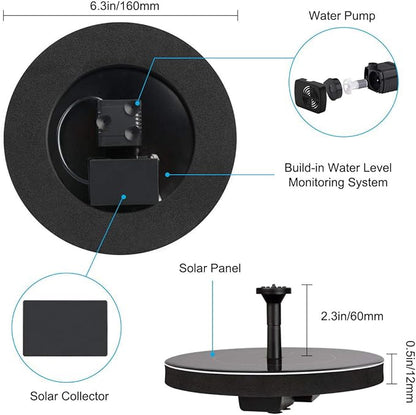 6.3in/160mm

Water Pump

Build-in Water Level Monitoring System

Solar Panel

2.3in/60mm

0.5in/12mm

Solar Collector