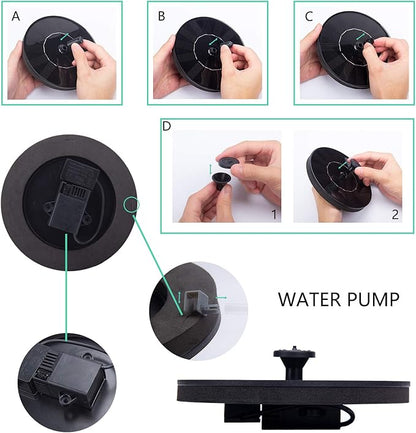 A

B

C

D

1

2

WATER PUMP